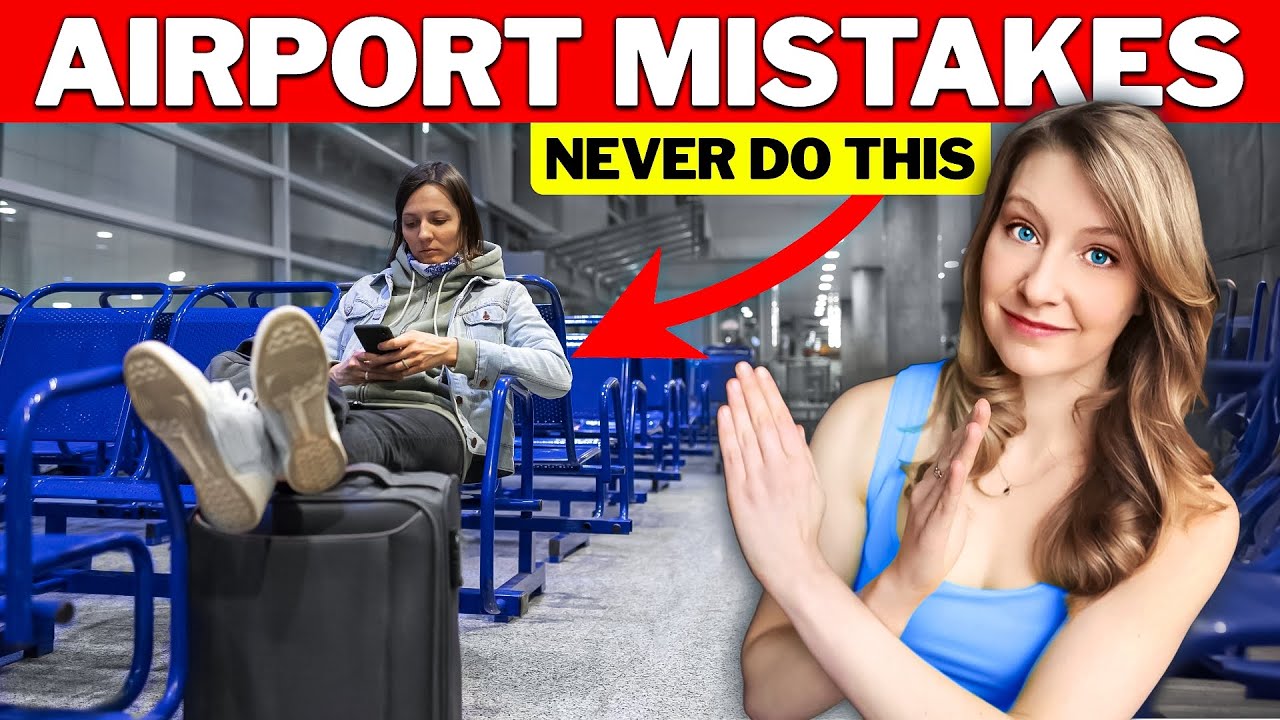 AIRPORT MISTAKES
NEVER DO THIS